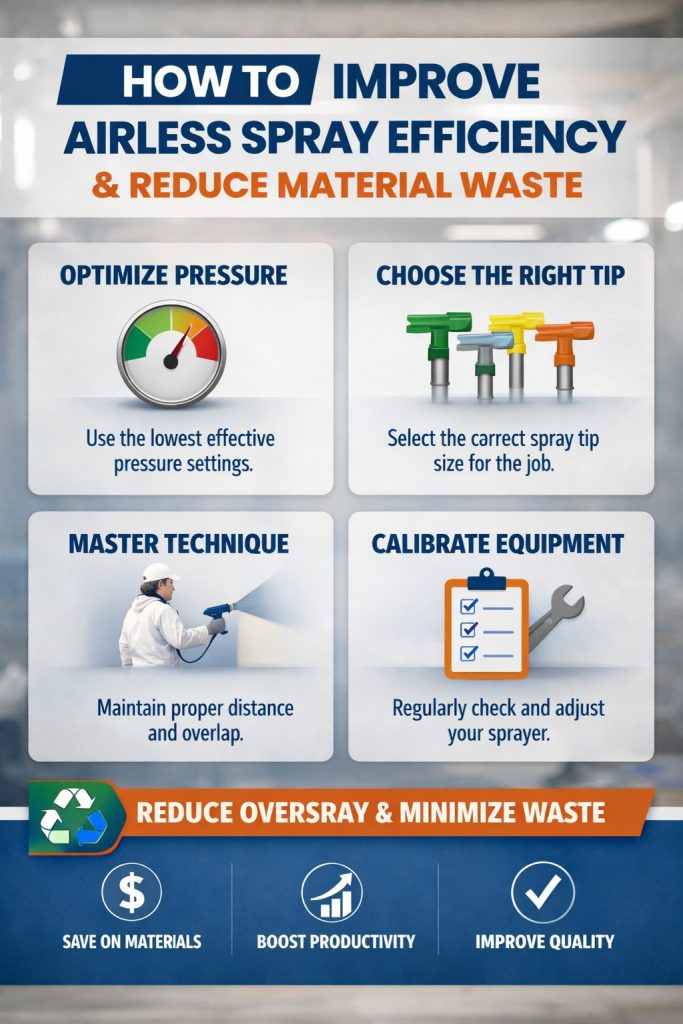 HOW TO IMPROVE AIRLESS SPRAY EFFICIENCY & REDUCE MATERIAL WASTE

OPTIMIZE PRESSURE

Use the lowest effective pressure settings.

CHOOSE THE RIGHT TIP

Select the carrect spray tip size for the job.

MASTER TECHNIQUE

Maintain proper distance and overlap.

CALIBRATE EQUIPMENT

Regularly check and adjust your sprayer.

REDUCE OVERSRAY & MINIMIZE WASTE

$

SAVE ON MATERIALS

BOOST PRODUCTIVITY

IMPROVE QUALITY